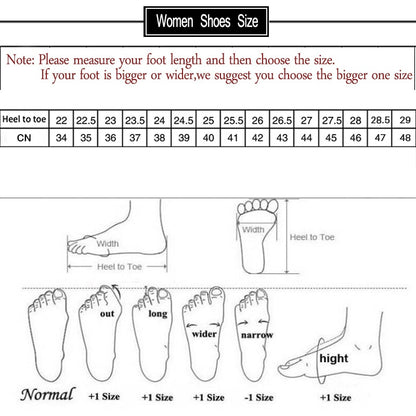 Women Shoes Size

Note: Please measure your foot length and then choose the size.
If your foot is bigger or wider,we suggest you choose the bigger one size

| Heel to toe | 22 | 22.5 | 23 | 23.5 | 24 | 24.5 | 25 | 25.5 | 26 | 26.5 | 27 | 27.5 | 28 | 28.5 | 29 |
|---|---|---|---|---|---|---|---|---|---|---|---|---|---|---|---|
| CN | 34 | 35 | 36 | 37 | 38 | 39 | 40 | 41 | 42 | 43 | 44 | 45 | 46 | 47 | 48 |

Width
Heel to Toe
Width
Heel to Toe

out
long
wider
narrow
hight

Normal
+1 Size
+1 Size
+1 Size
-1 Size
+1 Size