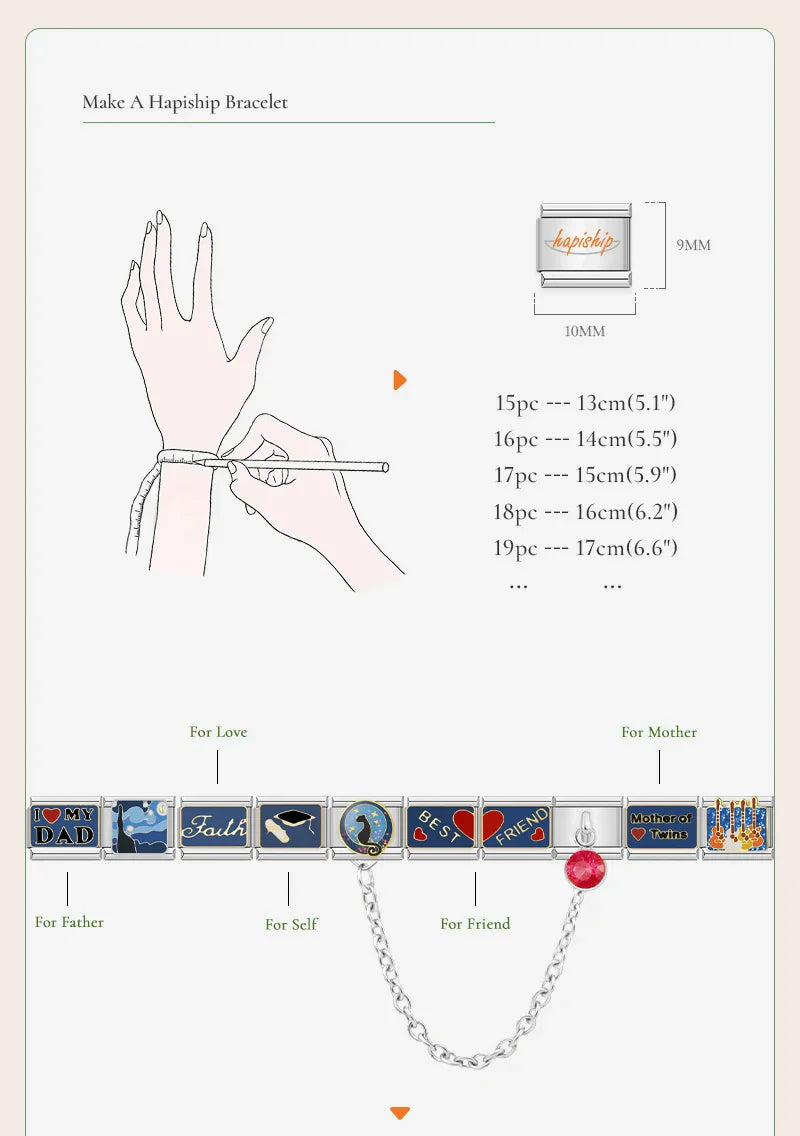 Make A Hapiship Bracelet

hapiship

9MM

10MM

15pc --- 13cm(5.1")
16pc --- 14cm(5.5")
17pc --- 15cm(5.9")
18pc --- 16cm(6.2")
19pc --- 17cm(6.6")
... ...

For Love

For Mother

I MY DAD

Faith

BEST

FRIEND

Mother of Twins

For Father

For Self

For Friend