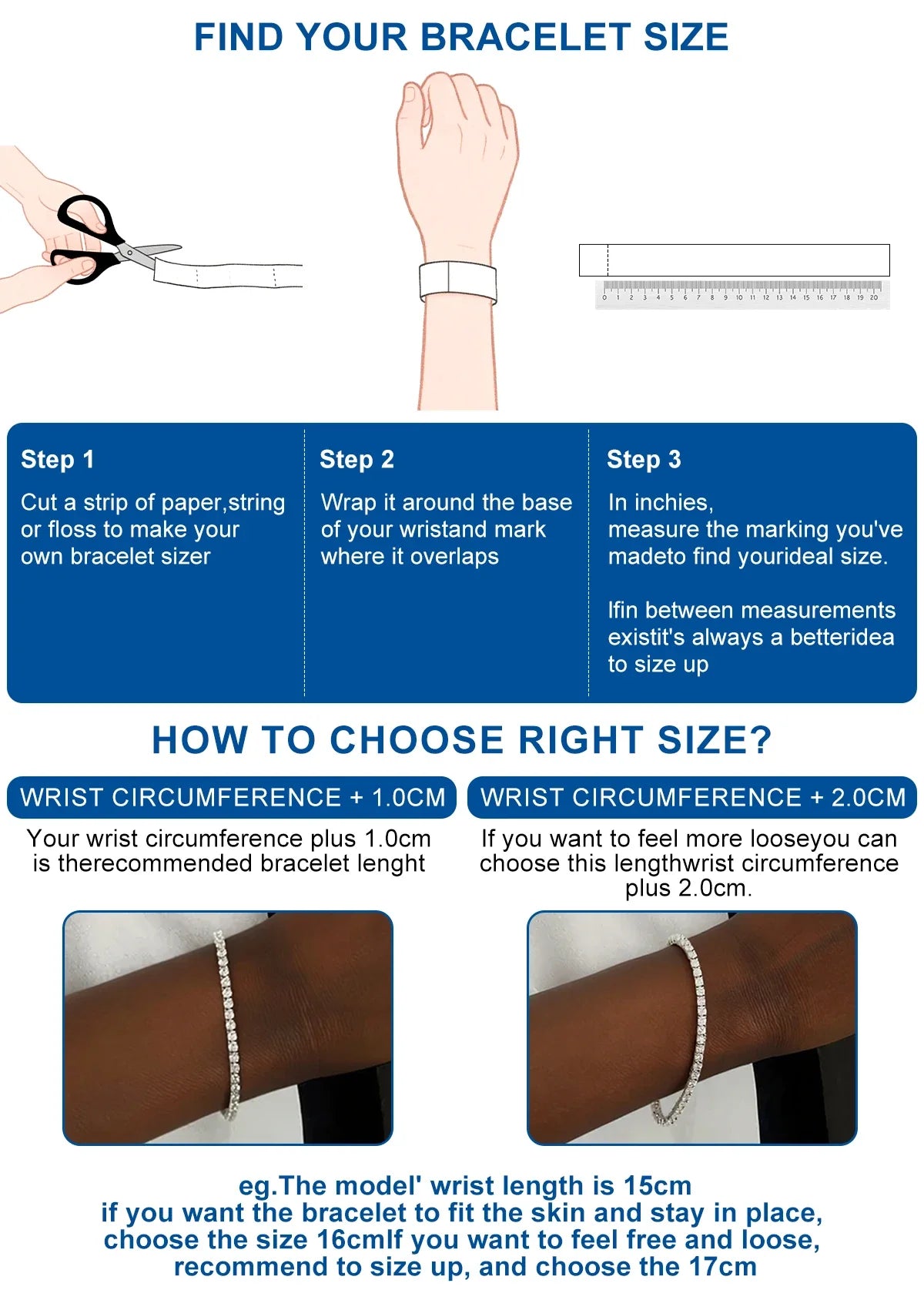 FIND YOUR BRACELET SIZE

0 1 2 3 4 5 6 7 8 9 10 11 12 13 14 15 16 17 18 19 20

Step 1
Cut a strip of paper,string or floss to make your own bracelet sizer

Step 2
Wrap it around the base of your wristand mark where it overlaps

Step 3
In inchies, measure the marking you've madeto find yourideal size.

Ifin between measurements existit's always a betteridea to size up

HOW TO CHOOSE RIGHT SIZE?

WRIST CIRCUMFERENCE + 1.0CM

Your wrist circumference plus 1.0cm is therecommended bracelet lenght

WRIST CIRCUMFERENCE + 2.0CM

If you want to feel more looseyou can choose this lengthwrist circumference plus 2.0cm.

eg.The model' wrist length is 15cm
if you want the bracelet to fit the skin and stay in place, choose the size 16cmIf you want to feel free and loose, recommend to size up, and choose the 17cm