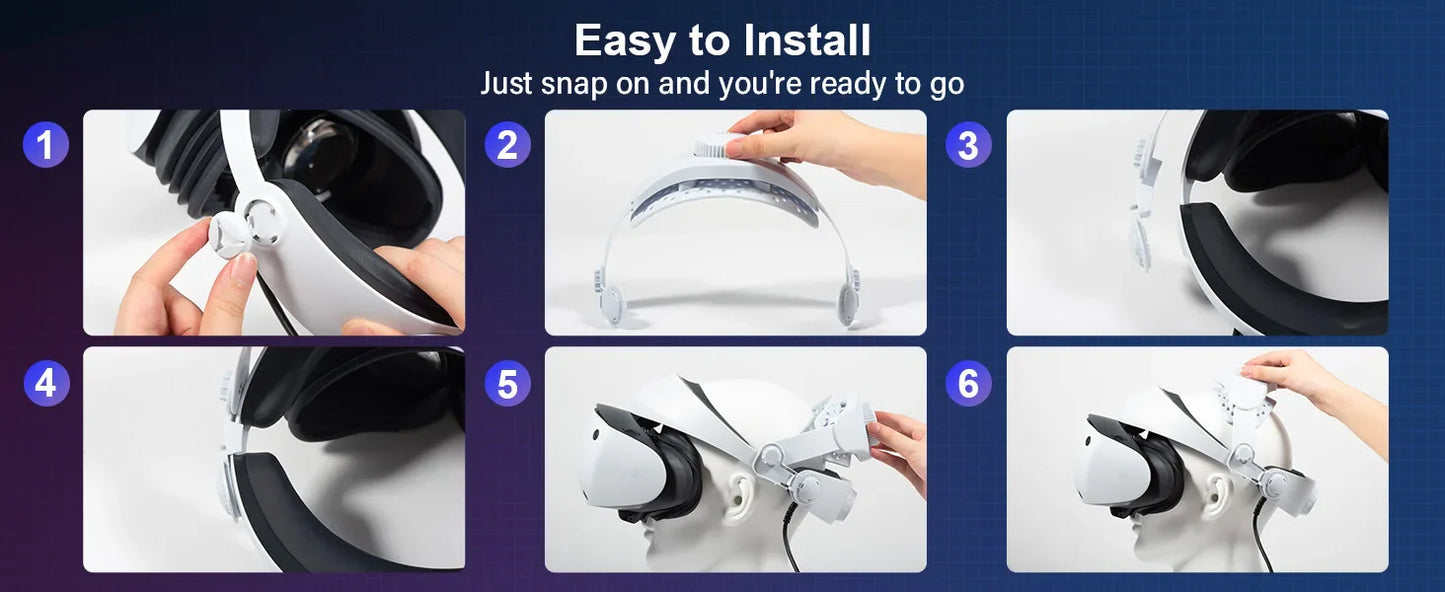 Easy to Install
Just snap on and you're ready to go

1

2

3

4

5

6