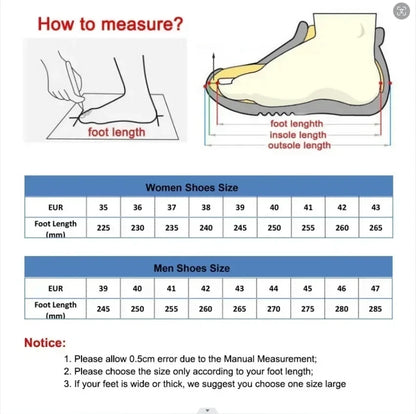 How to measure?

foot length

foot lenghth
insole length
outsole length

Women Shoes Size

| EUR | 35 | 36 | 37 | 38 | 39 | 40 | 41 | 42 | 43 |
|---|---|---|---|---|---|---|---|---|---|
| Foot Length (mm) | 225 | 230 | 235 | 240 | 245 | 250 | 255 | 260 | 265 |

Men Shoes Size

| EUR | 39 | 40 | 41 | 42 | 43 | 44 | 45 | 46 | 47 |
|---|---|---|---|---|---|---|---|---|---|
| Foot Length (mm) | 245 | 250 | 255 | 260 | 265 | 270 | 275 | 280 | 285 |

Notice:
1. Please allow 0.5cm error due to the Manual Measurement;
2. Please choose the size only according to your foot length;
3. If your feet is wide or thick, we suggest you choose one size large