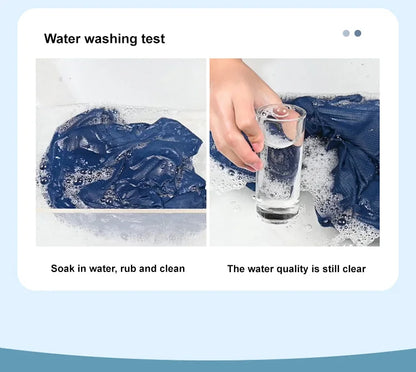 Water washing test

Soak in water, rub and clean

The water quality is still clear