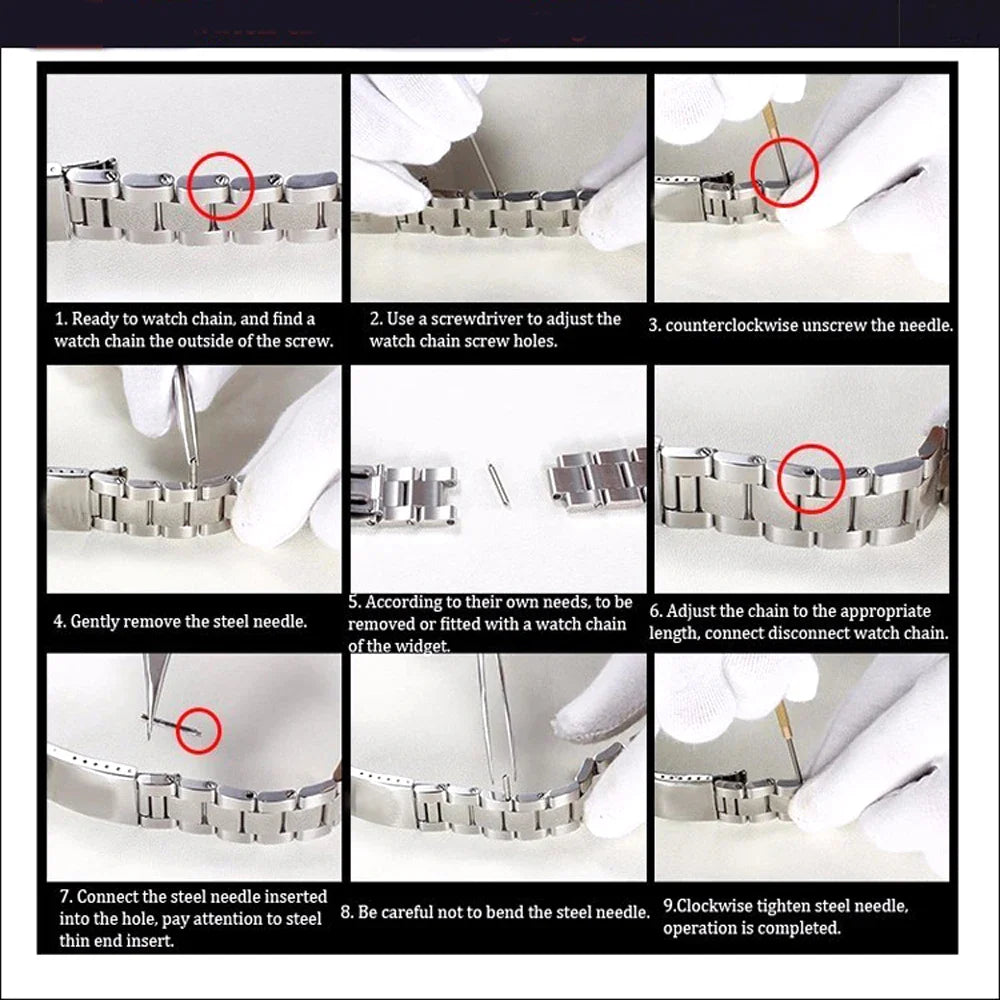 1. Ready to watch chain, and find a watch chain the outside of the screw.

2. Use a screwdriver to adjust the watch chain screw holes.

3. counterclockwise unscrew the needle.

4. Gently remove the steel needle.

5. According to their own needs, to be removed or fitted with a watch chain of the widget.

6. Adjust the chain to the appropriate length, connect disconnect watch chain.

7. Connect the steel needle inserted into the hole, pay attention to steel thin end insert.

8. Be careful not to bend the steel needle.

9.Clockwise tighten steel needle, operation is completed.