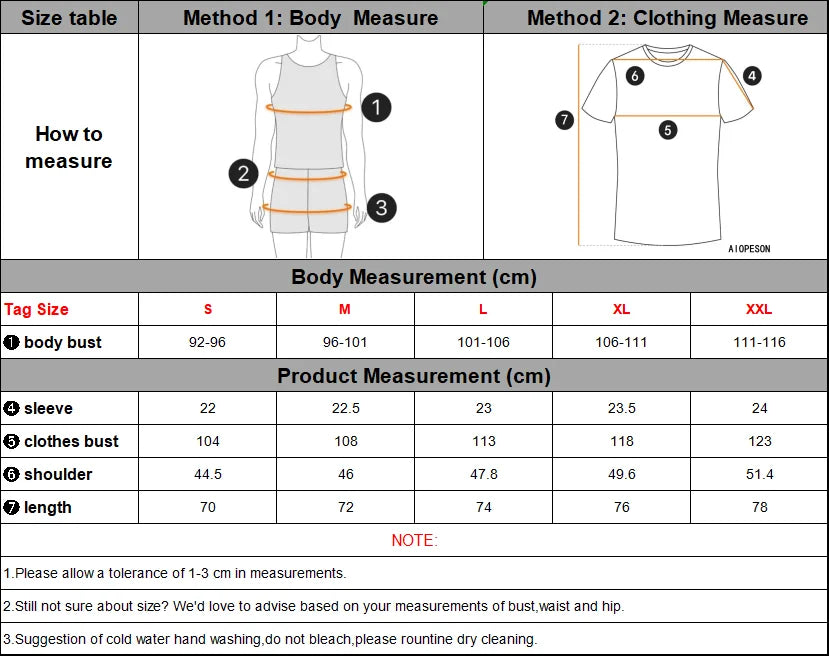 | Size table | Method 1: Body Measure | Method 2: Clothing Measure |
|---|---|---|
| How to measure | 1 2 3 | 6 4 7 5 AIOPESON |

Body Measurement (cm)

| Tag Size | S | M | L | XL | XXL |
|---|---|---|---|---|---|
| ❶ body bust | 92-96 | 96-101 | 101-106 | 106-111 | 111-116 |

Product Measurement (cm)

| | | | | | |
|---|---|---|---|---|---|
| ❹ sleeve | 22 | 22.5 | 23 | 23.5 | 24 |
| ❺ clothes bust | 104 | 108 | 113 | 118 | 123 |
| ❻ shoulder | 44.5 | 46 | 47.8 | 49.6 | 51.4 |
| ❼ length | 70 | 72 | 74 | 76 | 78 |

NOTE:

1.Please allow a tolerance of 1-3 cm in measurements.

2.Still not sure about size? We'd love to advise based on your measurements of bust,waist and hip.

3.Suggestion of cold water hand washing,do not bleach,please rountine dry cleaning.