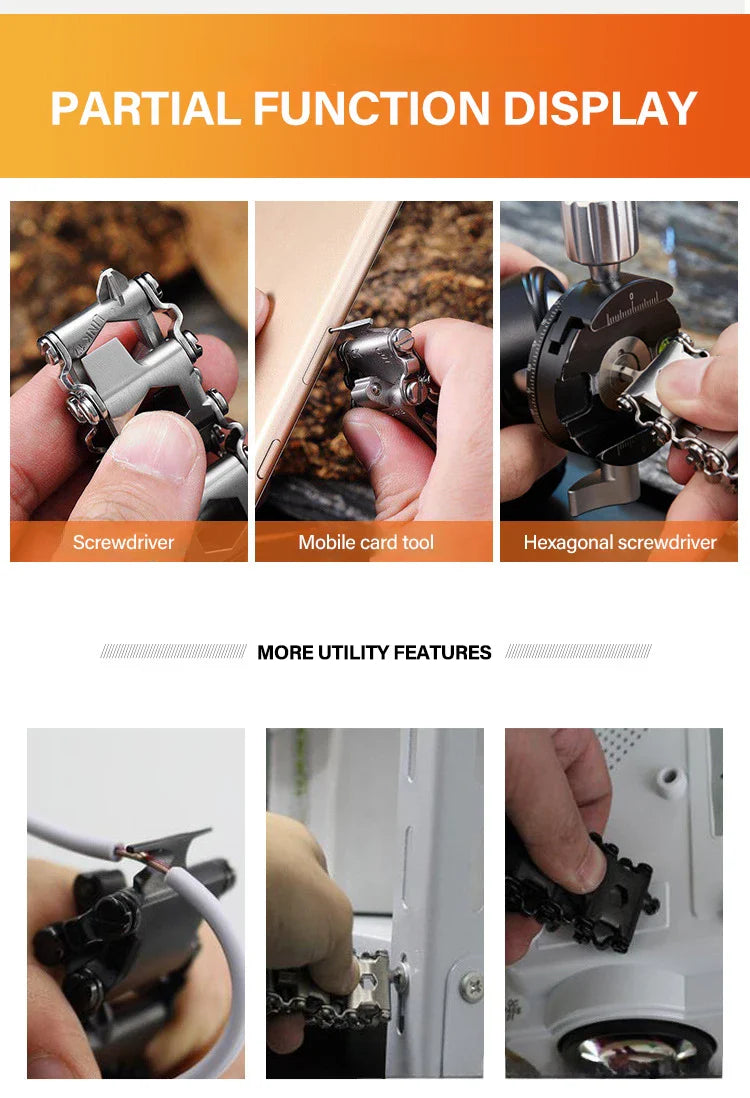 PARTIAL FUNCTION DISPLAY

Screwdriver

Mobile card tool

Hexagonal screwdriver

MORE UTILITY FEATURES