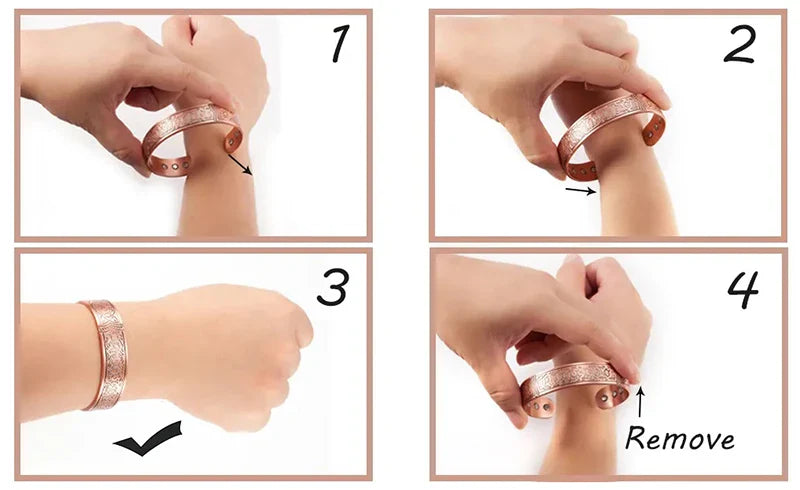 1

2

3

4

Remove