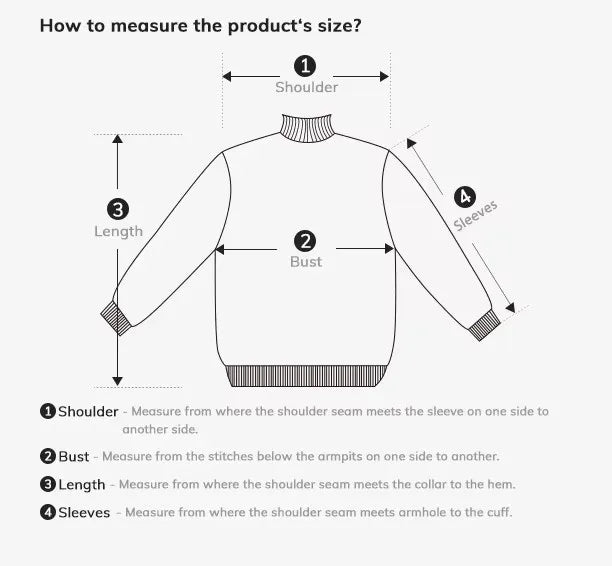 How to measure the product's size?

1
Shoulder

3
Length

2
Bust

4
Sleeves

1 Shoulder - Measure from where the shoulder seam meets the sleeve on one side to another side.

2 Bust - Measure from the stitches below the armpits on one side to another.

3 Length - Measure from where the shoulder seam meets the collar to the hem.

4 Sleeves - Measure from where the shoulder seam meets armhole to the cuff.