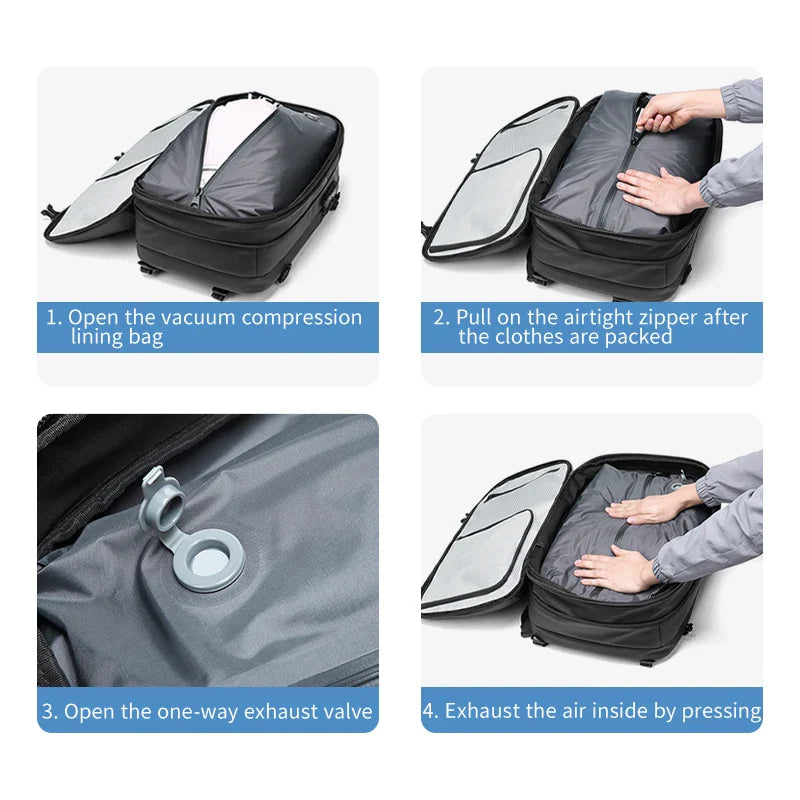 1. Open the vacuum compression lining bag

2. Pull on the airtight zipper after the clothes are packed

3. Open the one-way exhaust valve

4. Exhaust the air inside by pressing