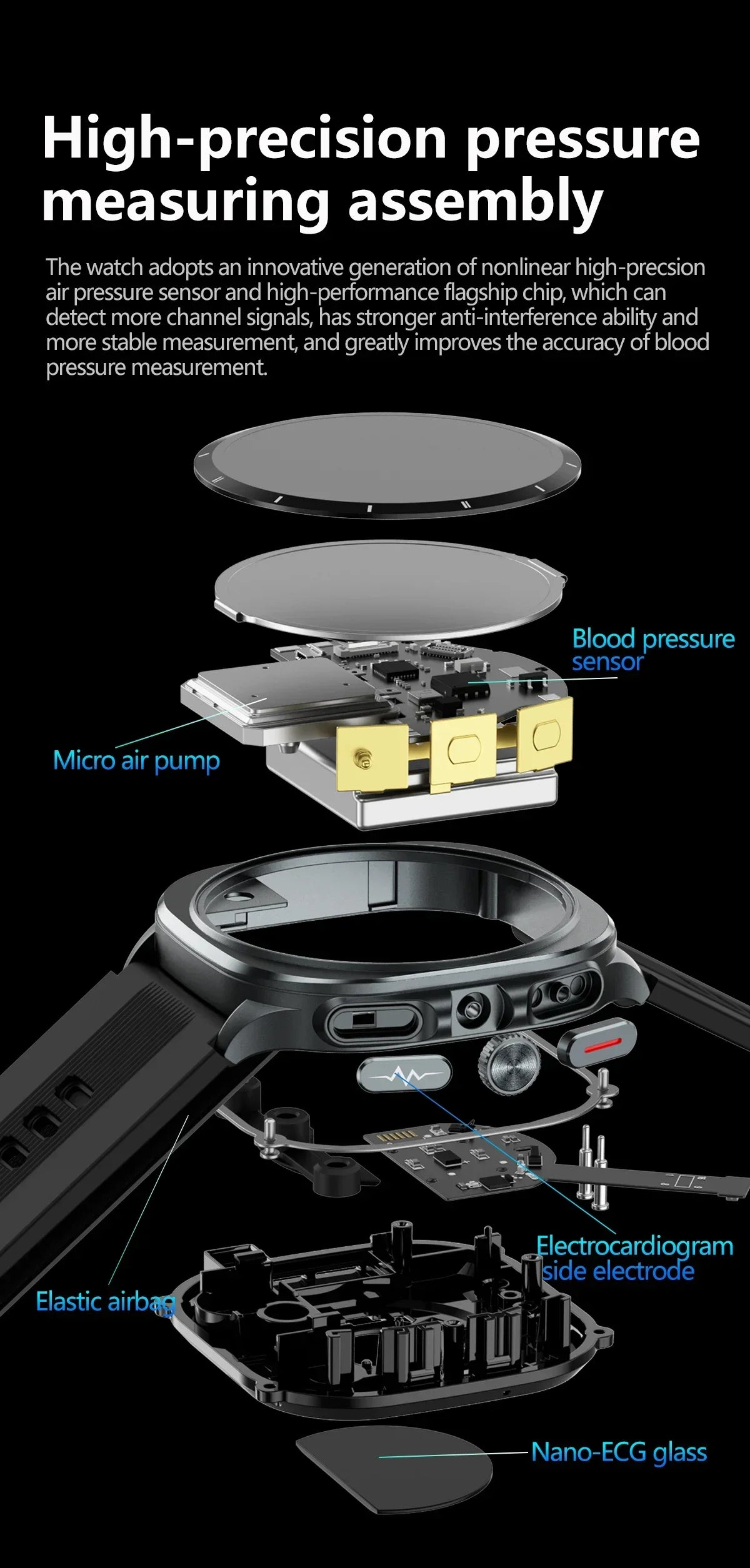 High-precision pressure measuring assembly

The watch adopts an innovative generation of nonlinear high-precsion air pressure sensor and high-performance flagship chip, which can detect more channel signals, has stronger anti-interference ability and more stable measurement, and greatly improves the accuracy of blood pressure measurement.

Blood pressure sensor

Micro air pump

Electrocardiogram side electrode

Elastic airbag

Nano-ECG glass