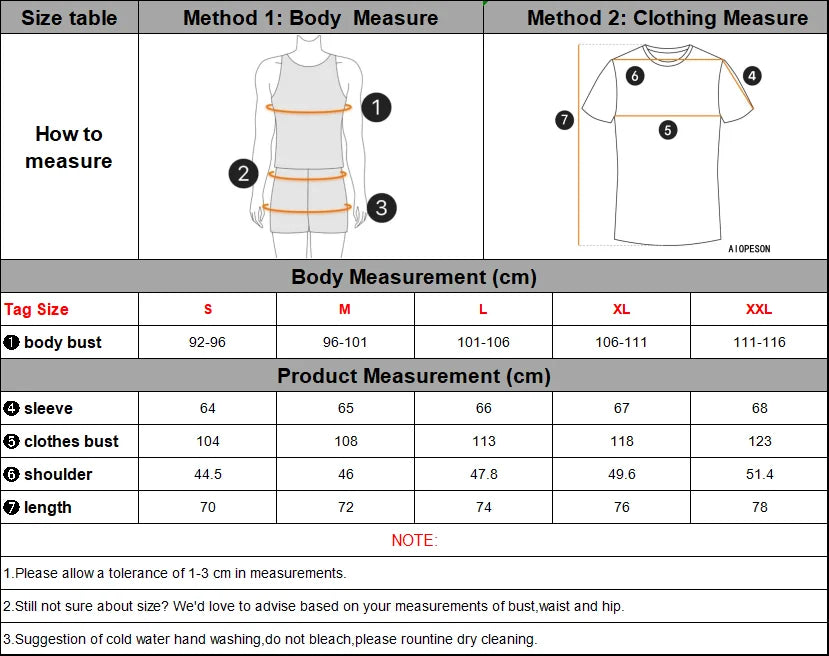 | Size table | Method 1: Body Measure | Method 2: Clothing Measure |
|---|---|---|
| How to measure | 1 2 3 | 6 4 7 5 AIOPESON |

Body Measurement (cm)

| Tag Size | S | M | L | XL | XXL |
|---|---|---|---|---|---|
| ❶ body bust | 92-96 | 96-101 | 101-106 | 106-111 | 111-116 |

Product Measurement (cm)

| | | | | | |
|---|---|---|---|---|---|
| ❹ sleeve | 64 | 65 | 66 | 67 | 68 |
| ❺ clothes bust | 104 | 108 | 113 | 118 | 123 |
| ❻ shoulder | 44.5 | 46 | 47.8 | 49.6 | 51.4 |
| ❼ length | 70 | 72 | 74 | 76 | 78 |

NOTE:

1.Please allow a tolerance of 1-3 cm in measurements.

2.Still not sure about size? We'd love to advise based on your measurements of bust,waist and hip.

3.Suggestion of cold water hand washing,do not bleach,please rountine dry cleaning.