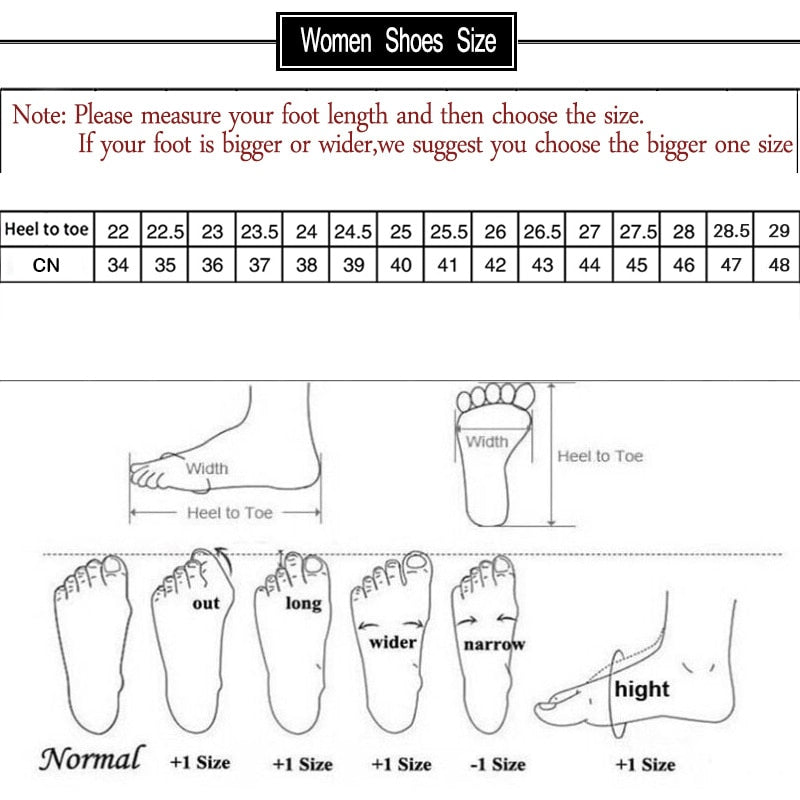 Women Shoes Size

Note: Please measure your foot length and then choose the size.
If your foot is bigger or wider,we suggest you choose the bigger one size

| Heel to toe | 22 | 22.5 | 23 | 23.5 | 24 | 24.5 | 25 | 25.5 | 26 | 26.5 | 27 | 27.5 | 28 | 28.5 | 29 |
|---|---|---|---|---|---|---|---|---|---|---|---|---|---|---|---|
| CN | 34 | 35 | 36 | 37 | 38 | 39 | 40 | 41 | 42 | 43 | 44 | 45 | 46 | 47 | 48 |

Width
Heel to Toe
Width
Heel to Toe

out
long
wider
narrow
hight

Normal +1 Size +1 Size +1 Size -1 Size +1 Size