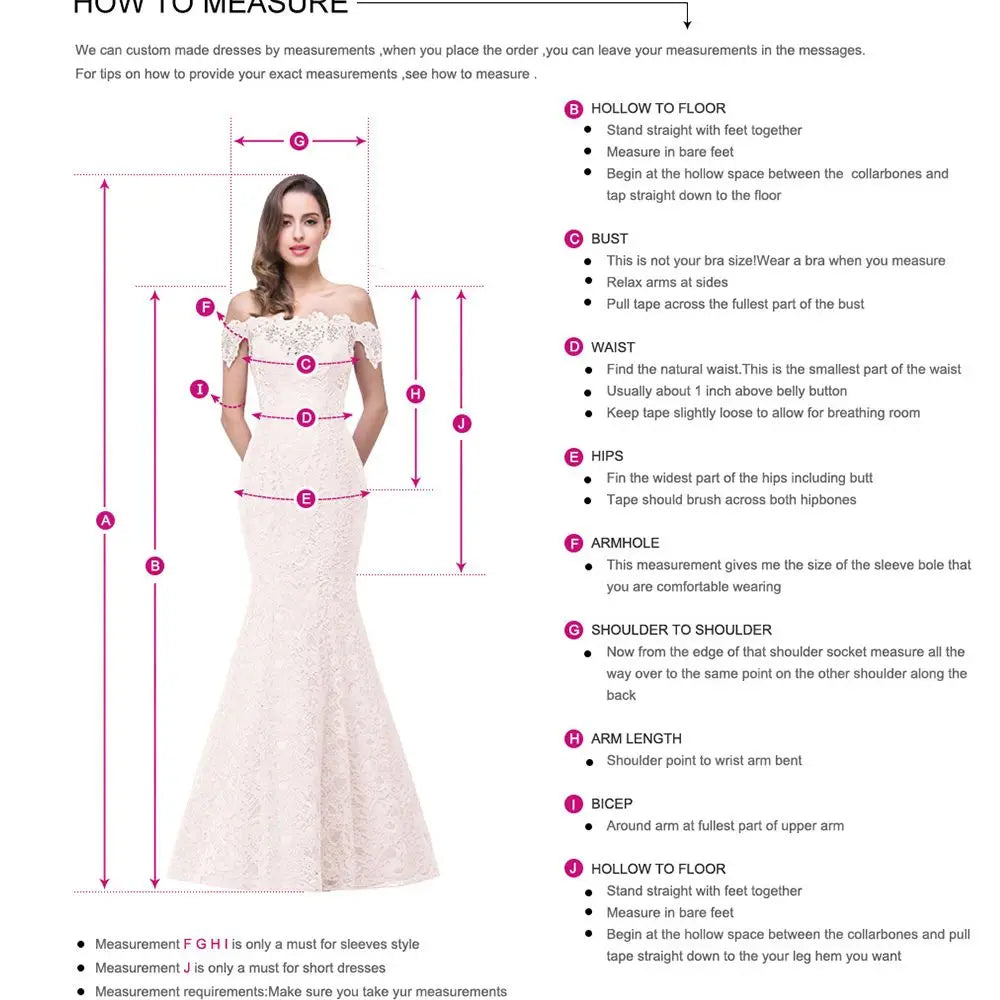 HOW TO MEASURE

We can custom made dresses by measurements ,when you place the order ,you can leave your measurements in the messages.
For tips on how to provide your exact measurements ,see how to measure .

G
F
C
I
D
H
J
E
A
B

B HOLLOW TO FLOOR
- Stand straight with feet together
- Measure in bare feet
- Begin at the hollow space between the collarbones and tap straight down to the floor

C BUST
- This is not your bra size!Wear a bra when you measure
- Relax arms at sides
- Pull tape across the fullest part of the bust

D WAIST
- Find the natural waist.This is the smallest part of the waist
- Usually about 1 inch above belly button
- Keep tape slightly loose to allow for breathing room

E HIPS
- Fin the widest part of the hips including butt
- Tape should brush across both hipbones

F ARMHOLE
- This measurement gives me the size of the sleeve bole that you are comfortable wearing

G SHOULDER TO SHOULDER
- Now from the edge of that shoulder socket measure all the way over to the same point on the other shoulder along the back

H ARM LENGTH
- Shoulder point to wrist arm bent

I BICEP
- Around arm at fullest part of upper arm

J HOLLOW TO FLOOR
- Stand straight with feet together
- Measure in bare feet
- Begin at the hollow space between the collarbones and pull tape straight down to the your leg hem you want

- Measurement F G H I is only a must for sleeves style
- Measurement J is only a must for short dresses
- Measurement requirements:Make sure you take yur measurements